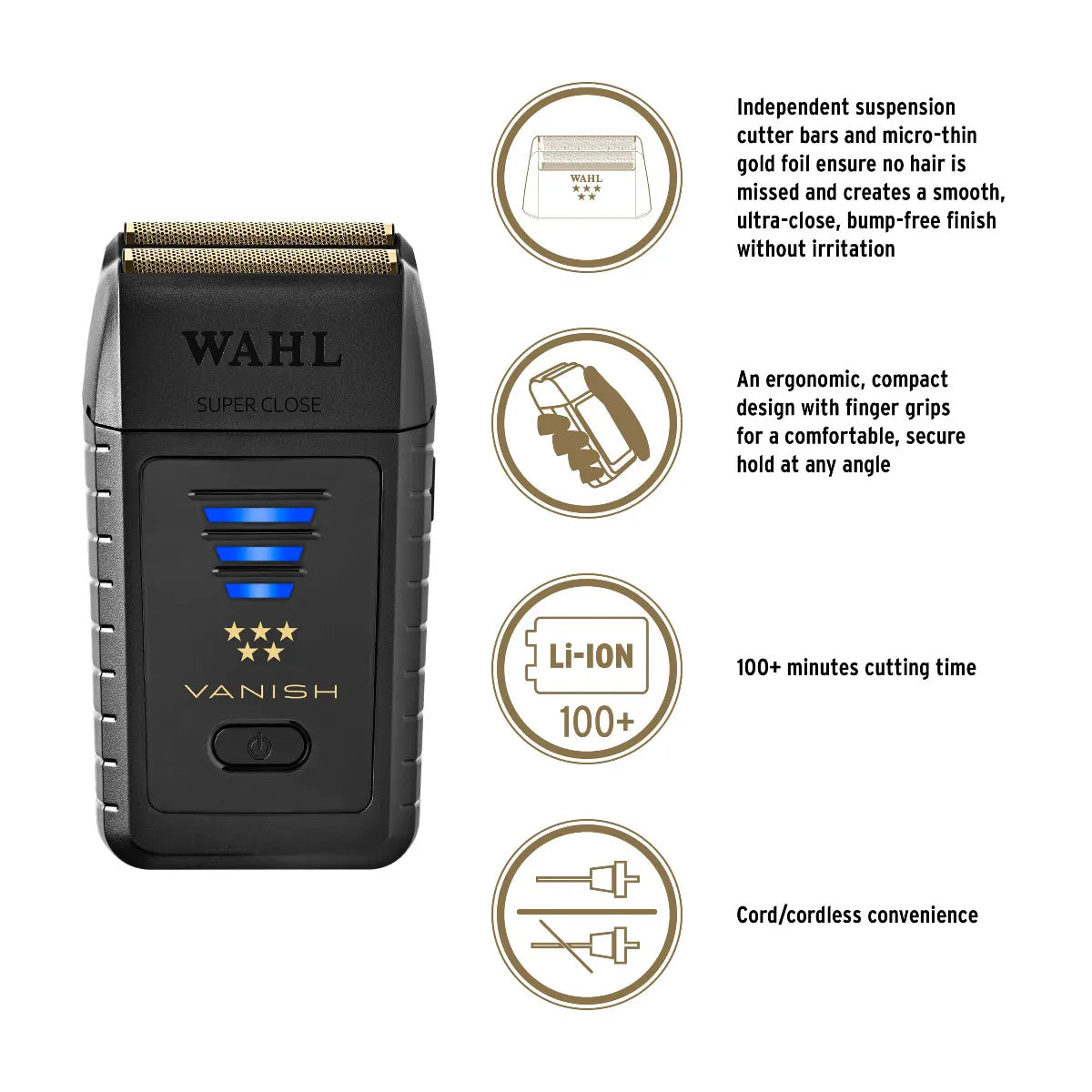 WAHL
SUPER CLOSE
★★★
★★
VANISH

WAHL
★★★
★★

Independent suspension cutter bars and micro-thin gold foil ensure no hair is missed and creates a smooth, ultra-close, bump-free finish without irritation

An ergonomic, compact design with finger grips for a comfortable, secure hold at any angle

Li-ION
100+

100+ minutes cutting time

Cord/cordless convenience