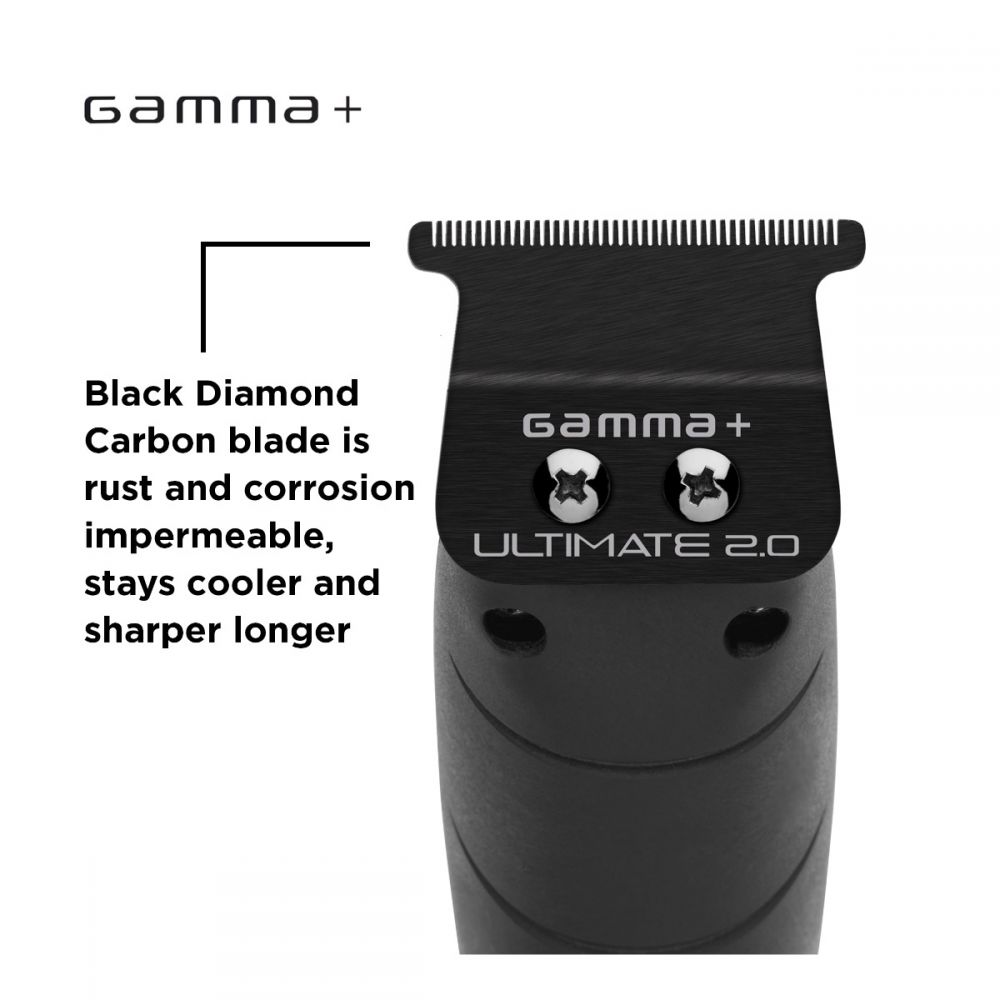 GAMMA+

Black Diamond Carbon blade is rust and corrosion impermeable, stays cooler and sharper longer

GAMMA+

ULTIMATE 2.0